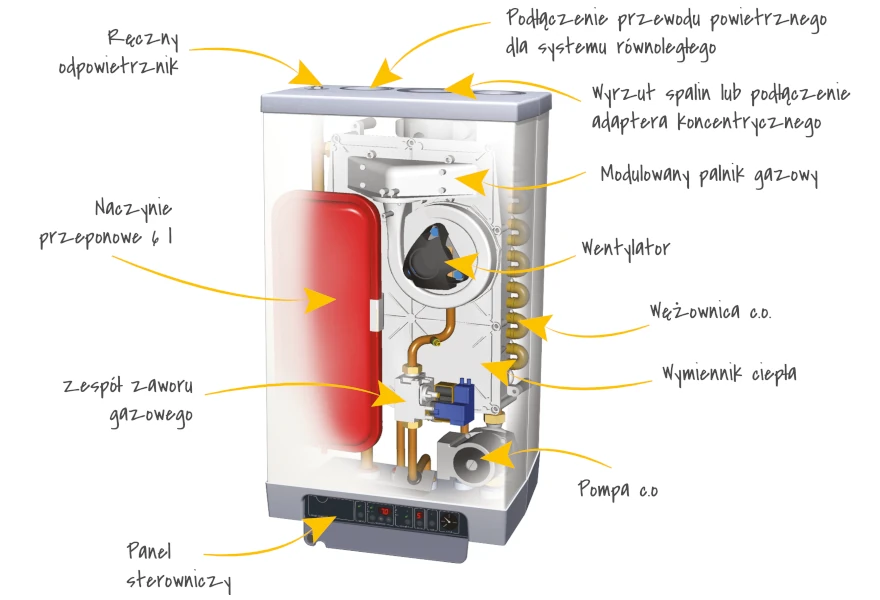 Ręczny odpowietrznik

Podłączenie przewodu powietrznego dla systemu równoległego

Wyrzut spalin lub podłączenie adaptera koncentrycznego

Modulowany palnik gazowy

Naczynie przeponowe 6 l

Wentylator

Wężownica c.o.

Wymiennik ciepła

zespół zaworu gazowego

Pompa c.o

Panel sterowniczy